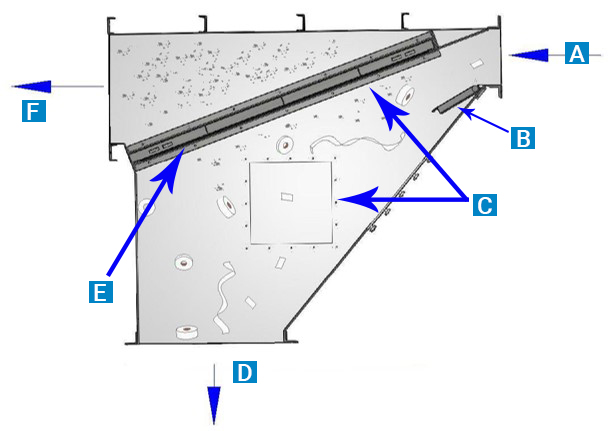 A
F
B
C
E
D