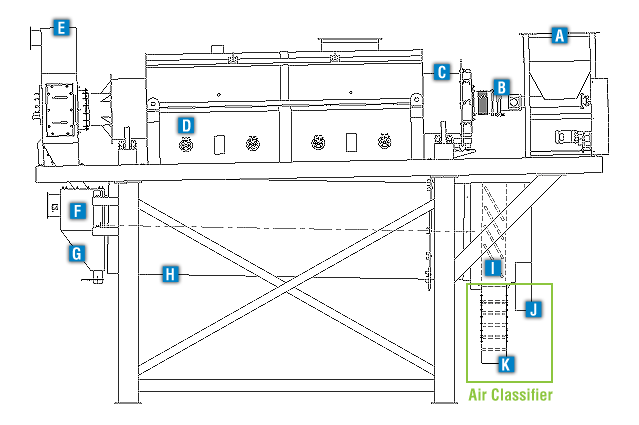 E
A
C
B
D
F
G
H
I
J
K
Air Classifier